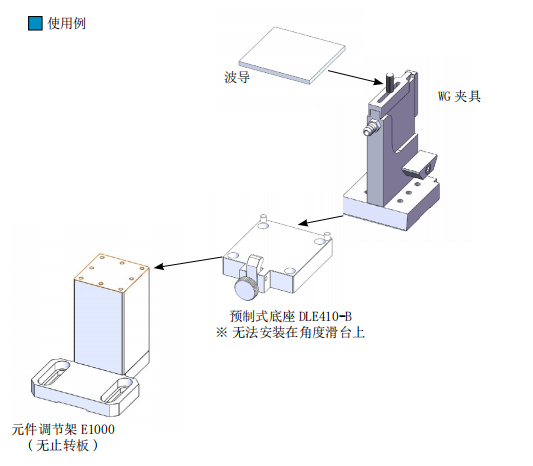 使用例

波导

WG 夹具

预制式底座 DLE410-B
※ 无法安装在角度滑台上

元件调节架 E1000
（无止转板）