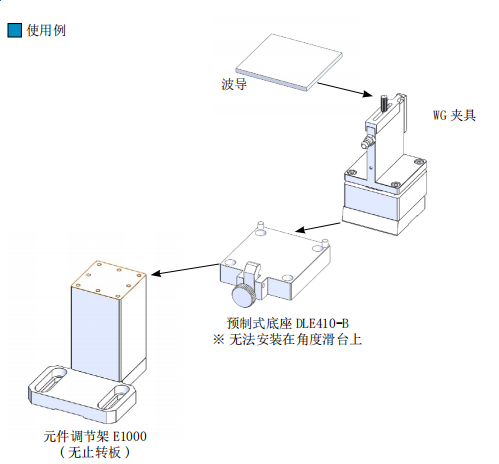 使用例

波导

WG 夹具

预制式底座 DLE410-B
※ 无法安装在角度滑台上

元件调节架 E1000
（无止转板）