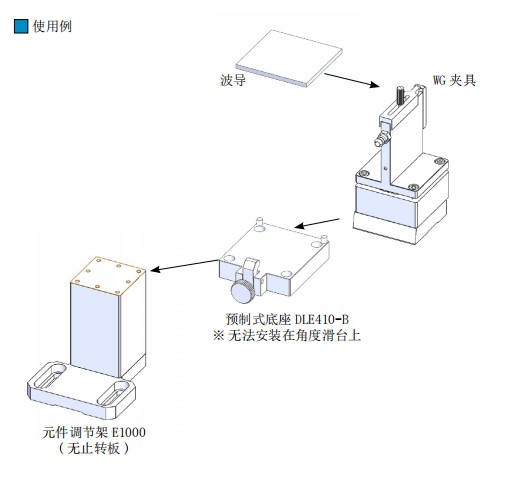 使用例

波导

WG 夹具

预制式底座 DLE410-B
※ 无法安装在角度滑台上

元件调节架 E1000
（无止转板）