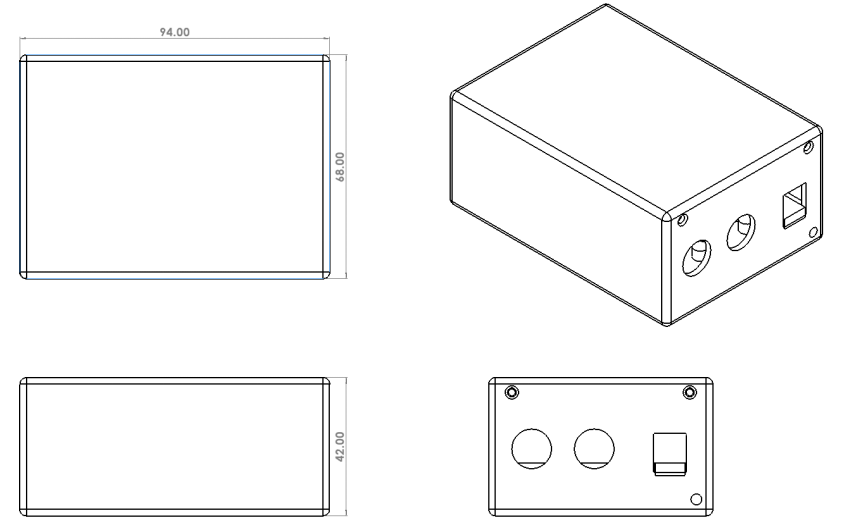 94.00

68.00

42.00